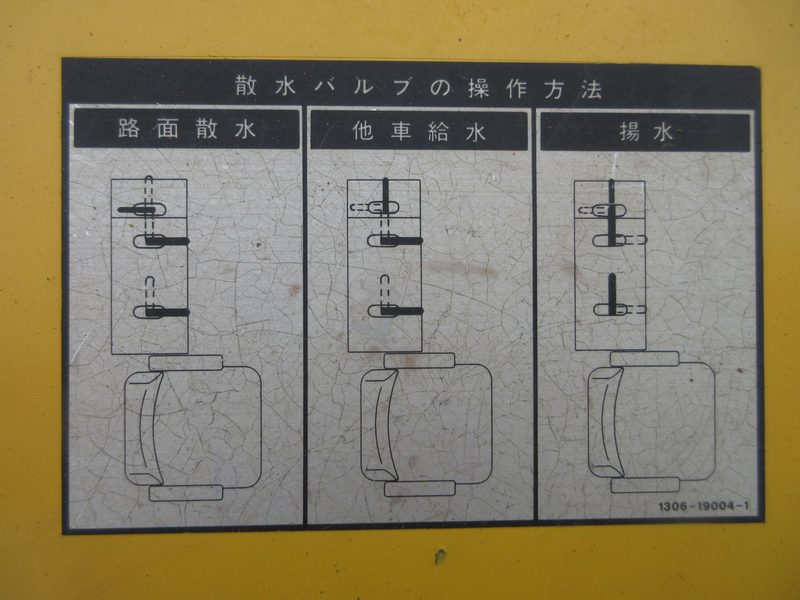 散水バルブの操作方法

路面散水

他車給水

揚水

1306-19004-1